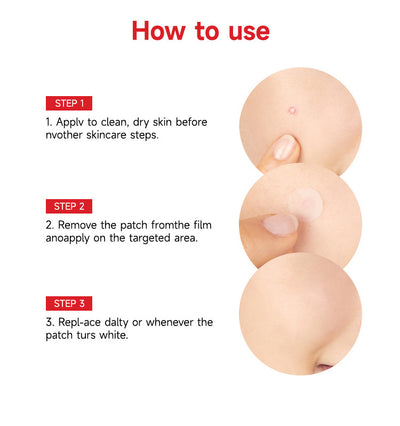 How to use

STEP 1

1. Applv to clean, dry skin before nvother skincare steps.

STEP 2

2. Remove the patch fromthe film anoapply on the targeted area.

STEP 3

3. Repl-ace dalty or whenever the patch turs white.